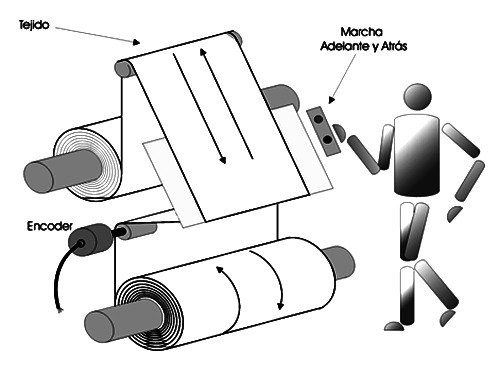 Tejido

Marcha
Adelante y Atrás

Encoder